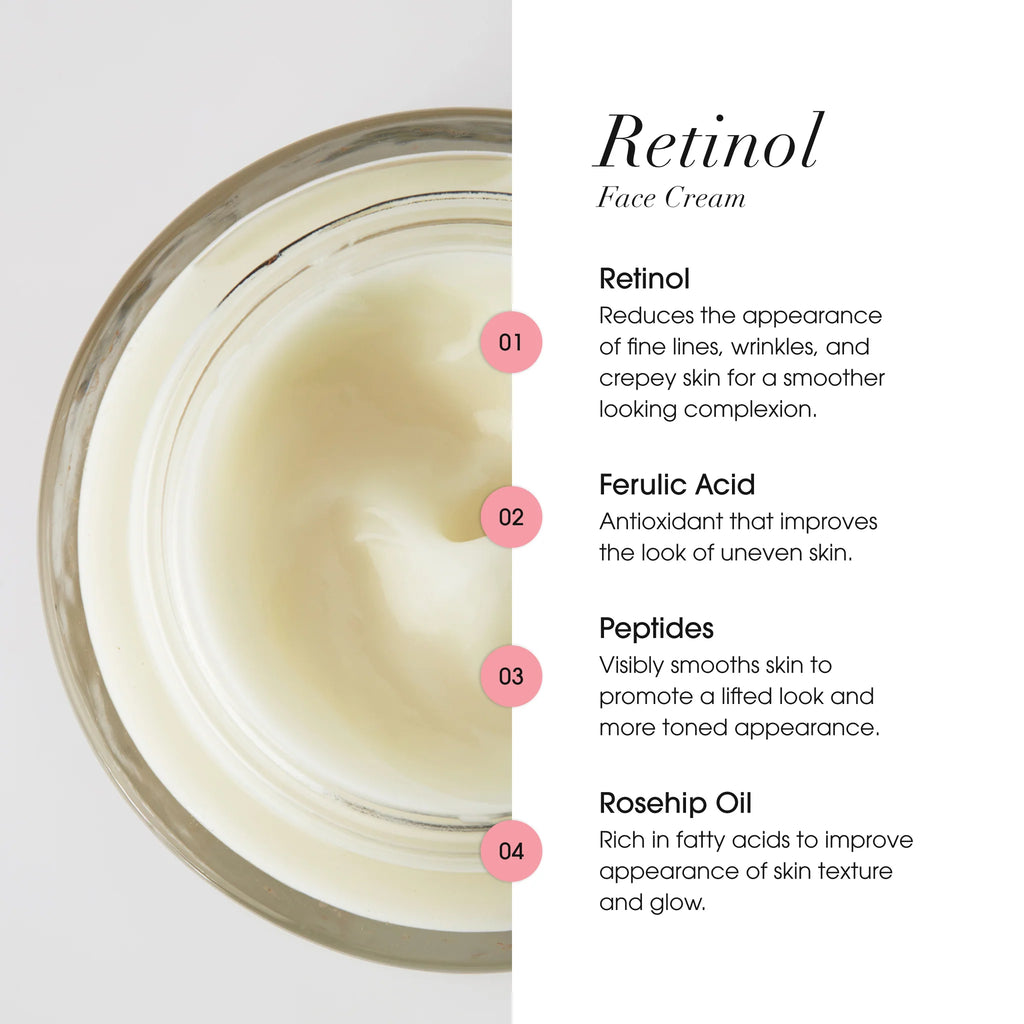 Retinol
Face Cream

01
Retinol
Reduces the appearance of fine lines, wrinkles, and crepey skin for a smoother looking complexion.

02
Ferulic Acid
Antioxidant that improves the look of uneven skin.

03
Peptides
Visibly smooths skin to promote a lifted look and more toned appearance.

04
Rosehip Oil
Rich in fatty acids to improve appearance of skin texture and glow.