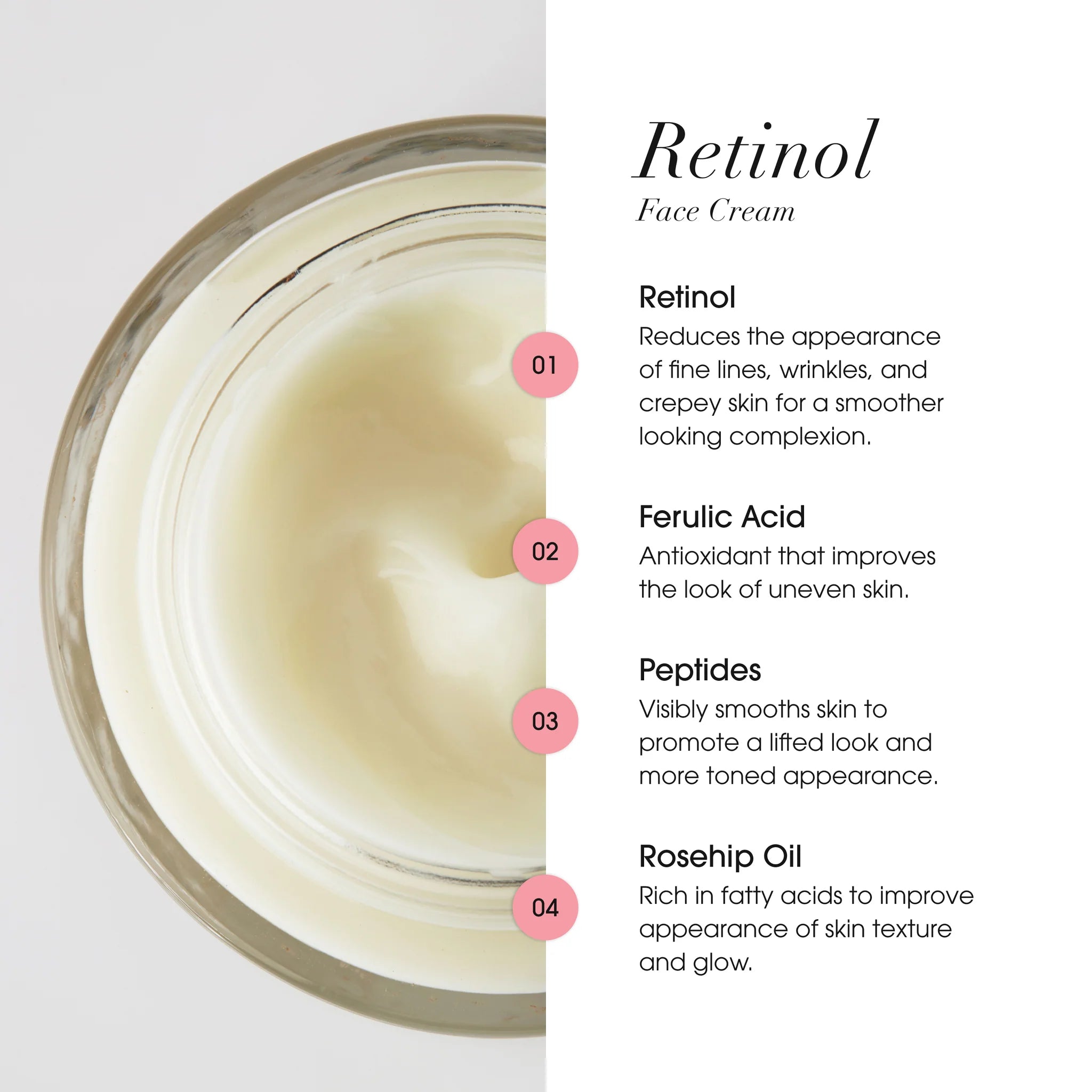 Retinol
Face Cream

01

Retinol
Reduces the appearance of fine lines, wrinkles, and crepey skin for a smoother looking complexion.

02

Ferulic Acid
Antioxidant that improves the look of uneven skin.

03

Peptides
Visibly smooths skin to promote a lifted look and more toned appearance.

04

Rosehip Oil
Rich in fatty acids to improve appearance of skin texture and glow.