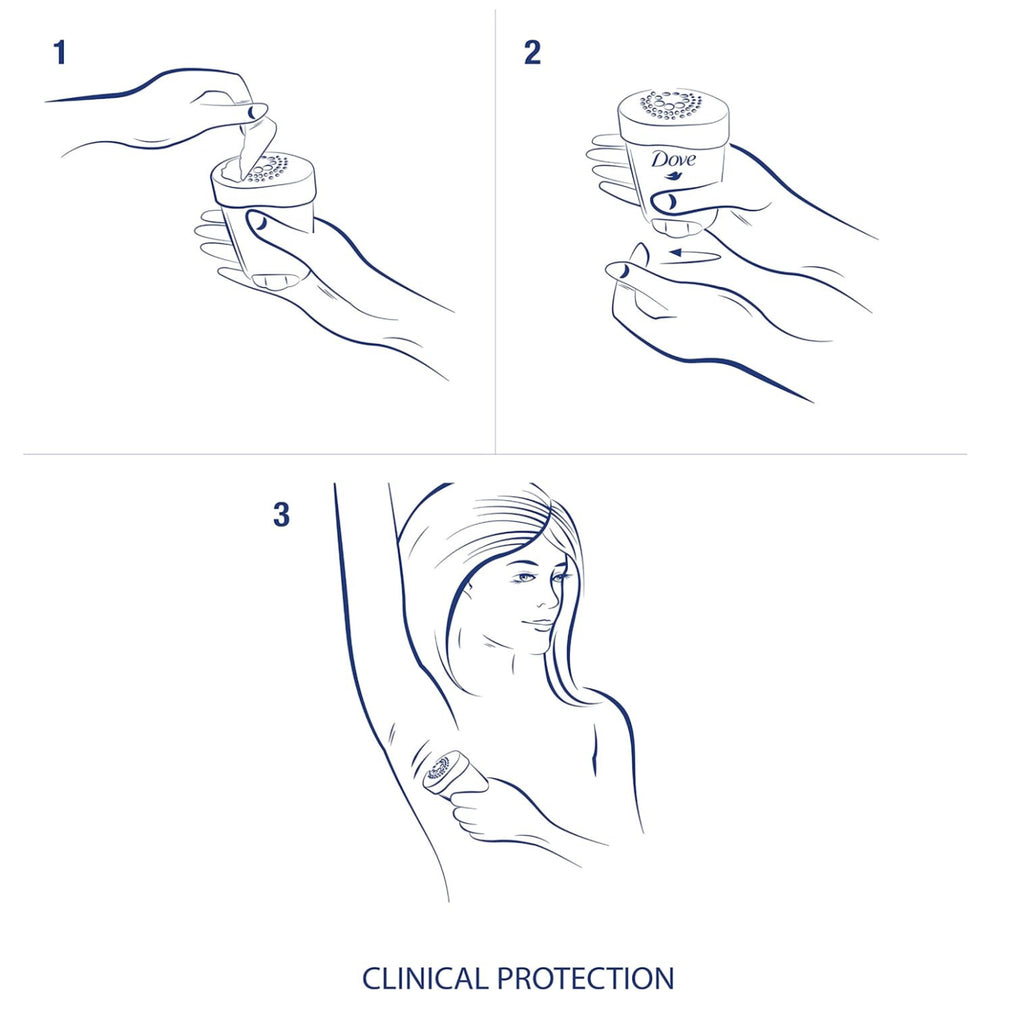 1

2

Dove

3

CLINICAL PROTECTION