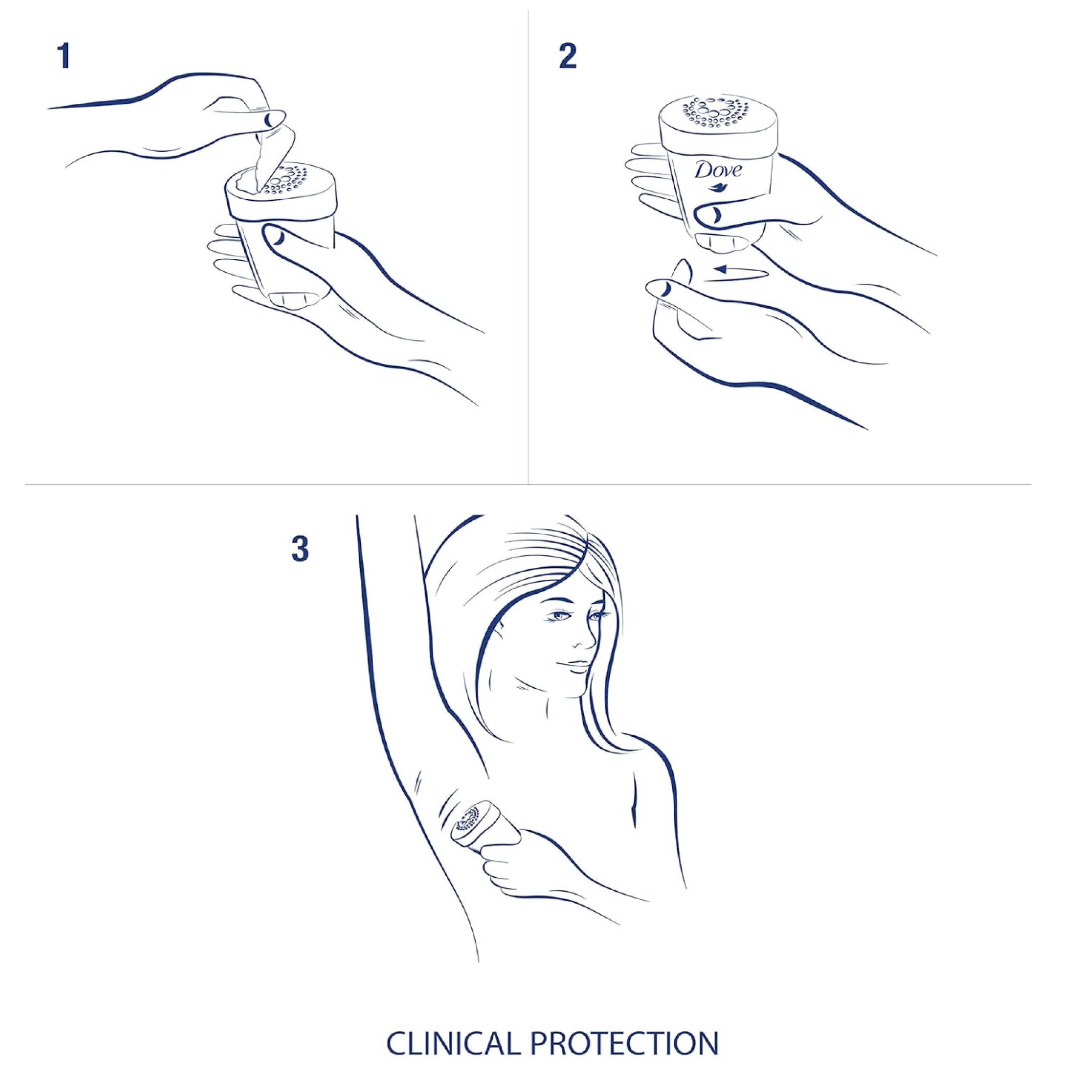 1

2

Dove

3

CLINICAL PROTECTION