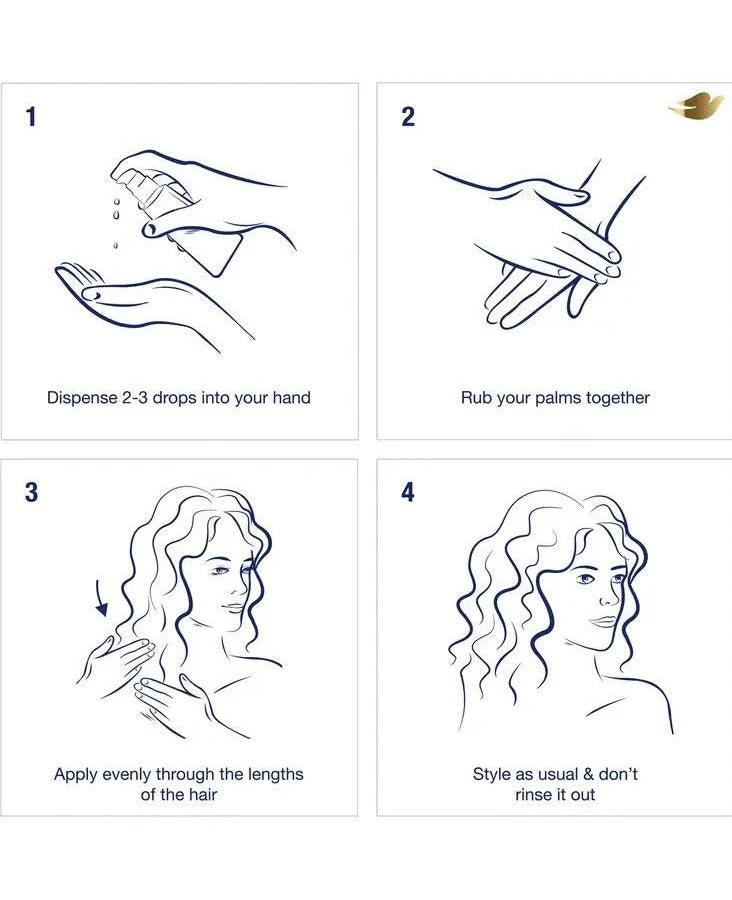 1

Dispense 2-3 drops into your hand

2

Rub your palms together

3

Apply evenly through the lengths of the hair

4

Style as usual & don't rinse it out