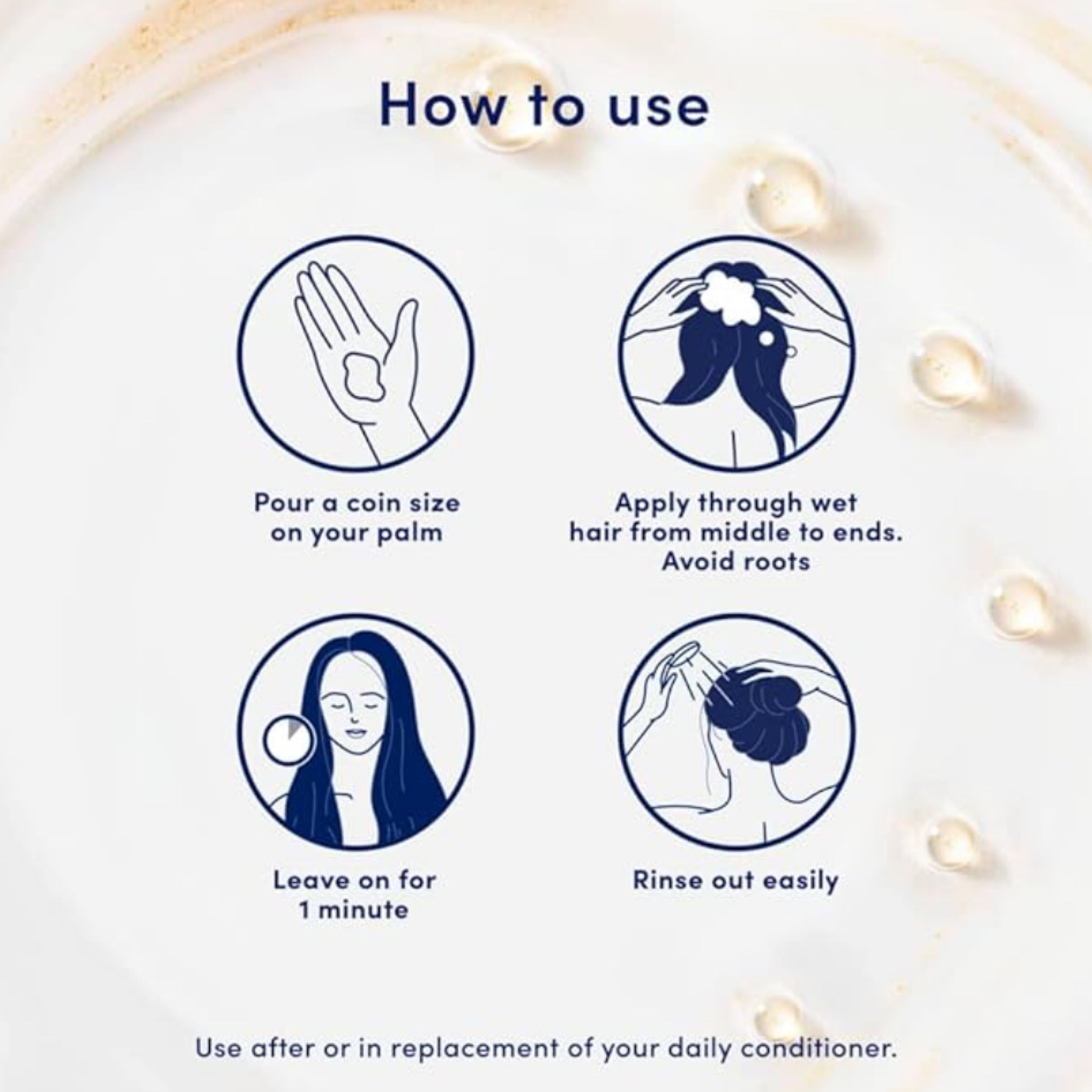 How to use

Pour a coin size on your palm

Apply through wet hair from middle to ends. Avoid roots

Leave on for 1 minute

Rinse out easily

Use after or in replacement of your daily conditioner.