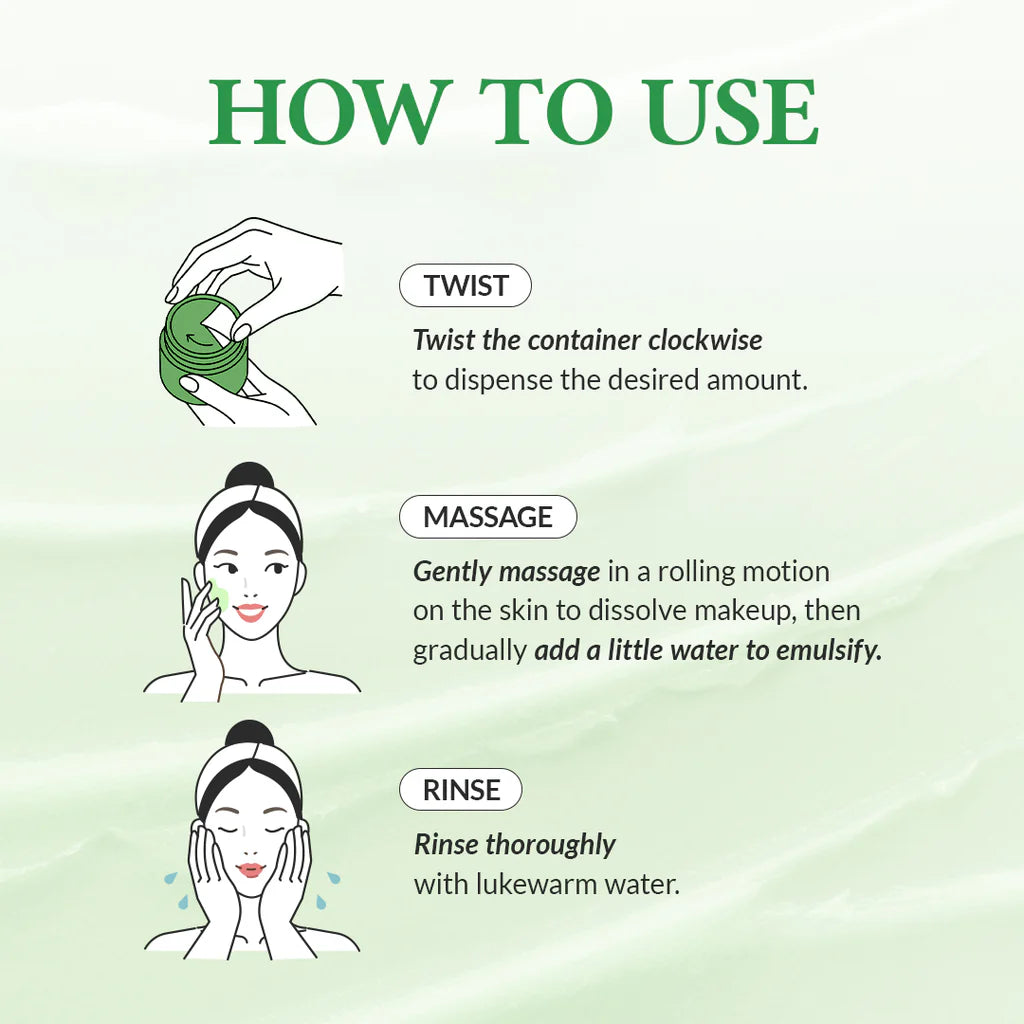 HOW TO USE

TWIST

Twist the container clockwise to dispense the desired amount.

MASSAGE

Gently massage in a rolling motion on the skin to dissolve makeup, then gradually add a little water to emulsify.

RINSE

Rinse thoroughly with lukewarm water.