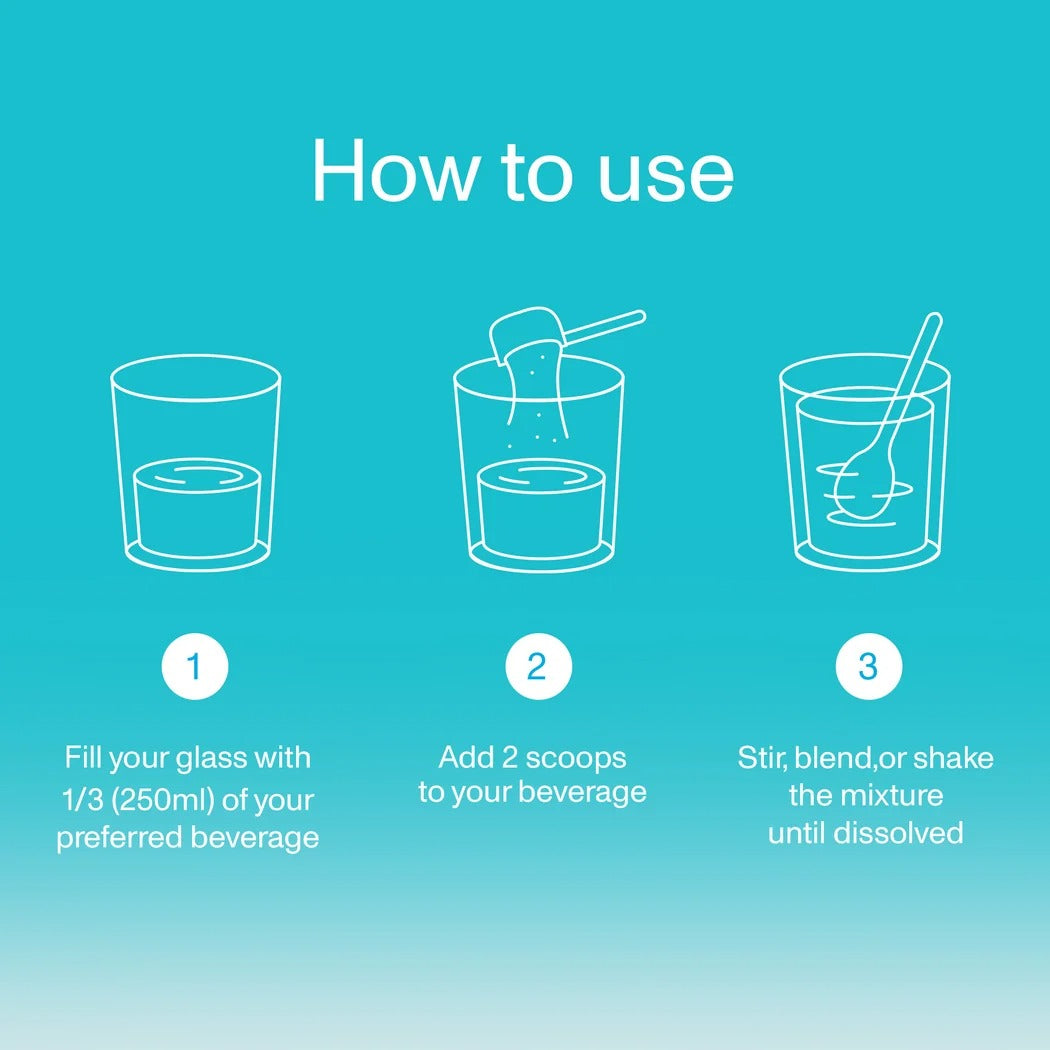 How to use

1

Fill your glass with 1/3 (250ml) of your preferred beverage

2

Add 2 scoops to your beverage

3

Stir, blend,or shake the mixture until dissolved