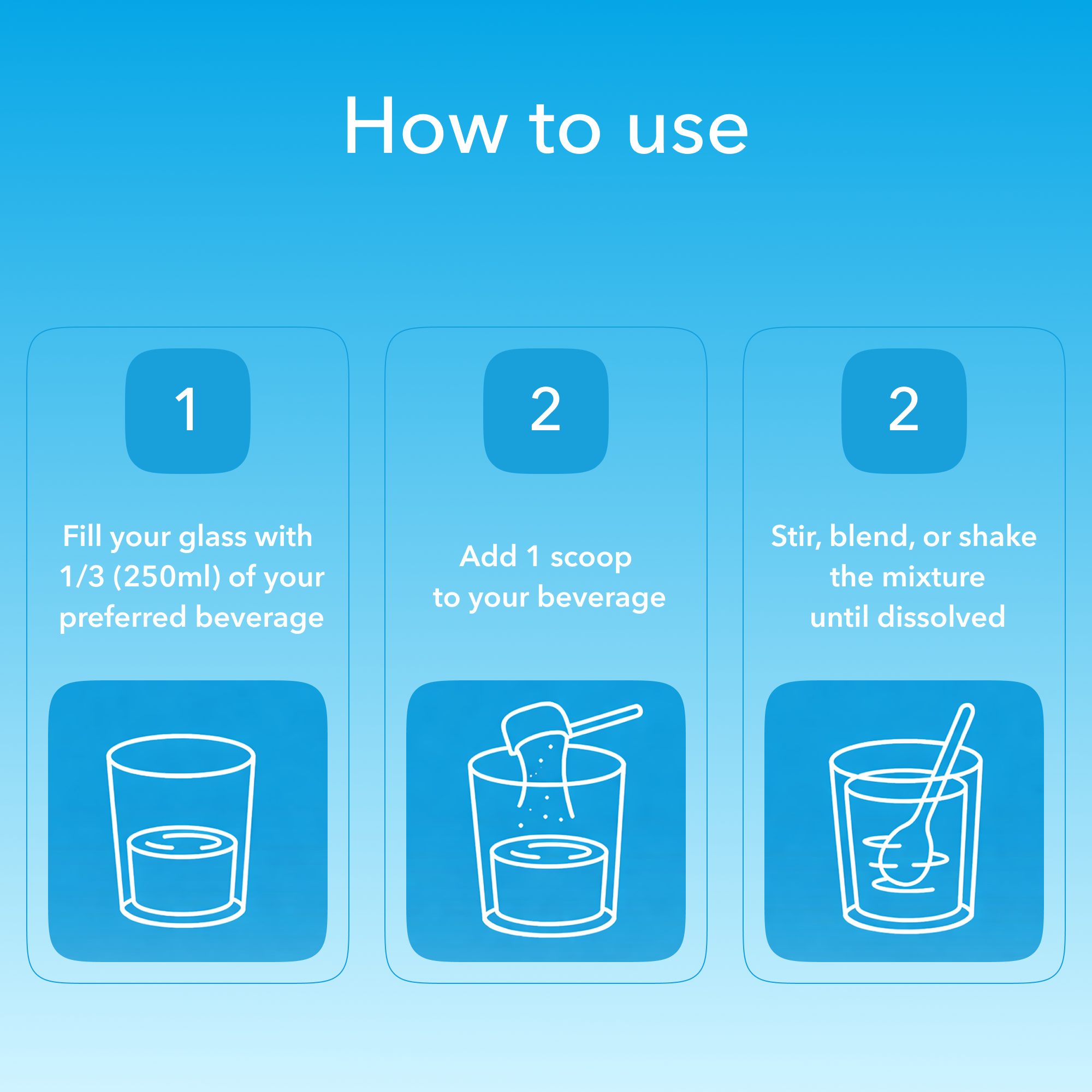 How to use

1

Fill your glass with 1/3 (250ml) of your preferred beverage

2

Add 1 scoop to your beverage

2

Stir, blend, or shake the mixture until dissolved